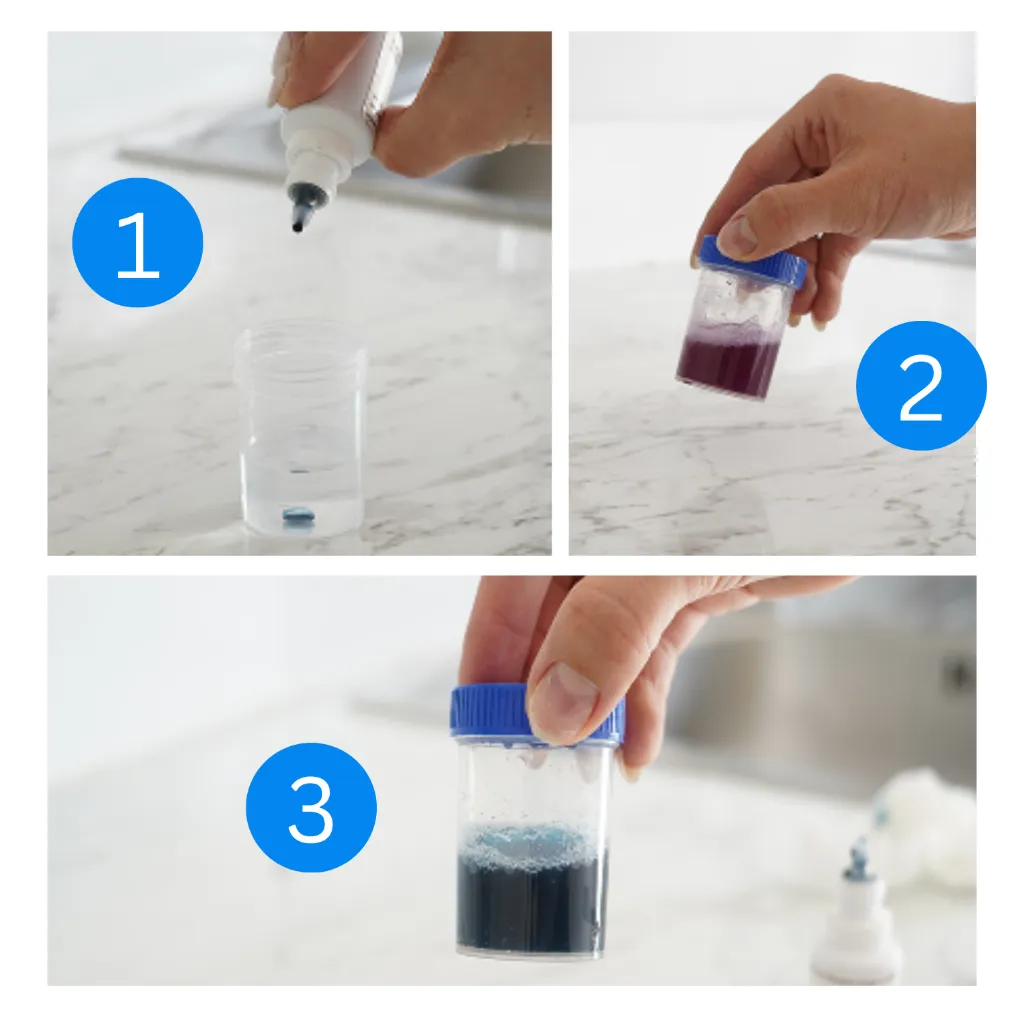 1

2

3